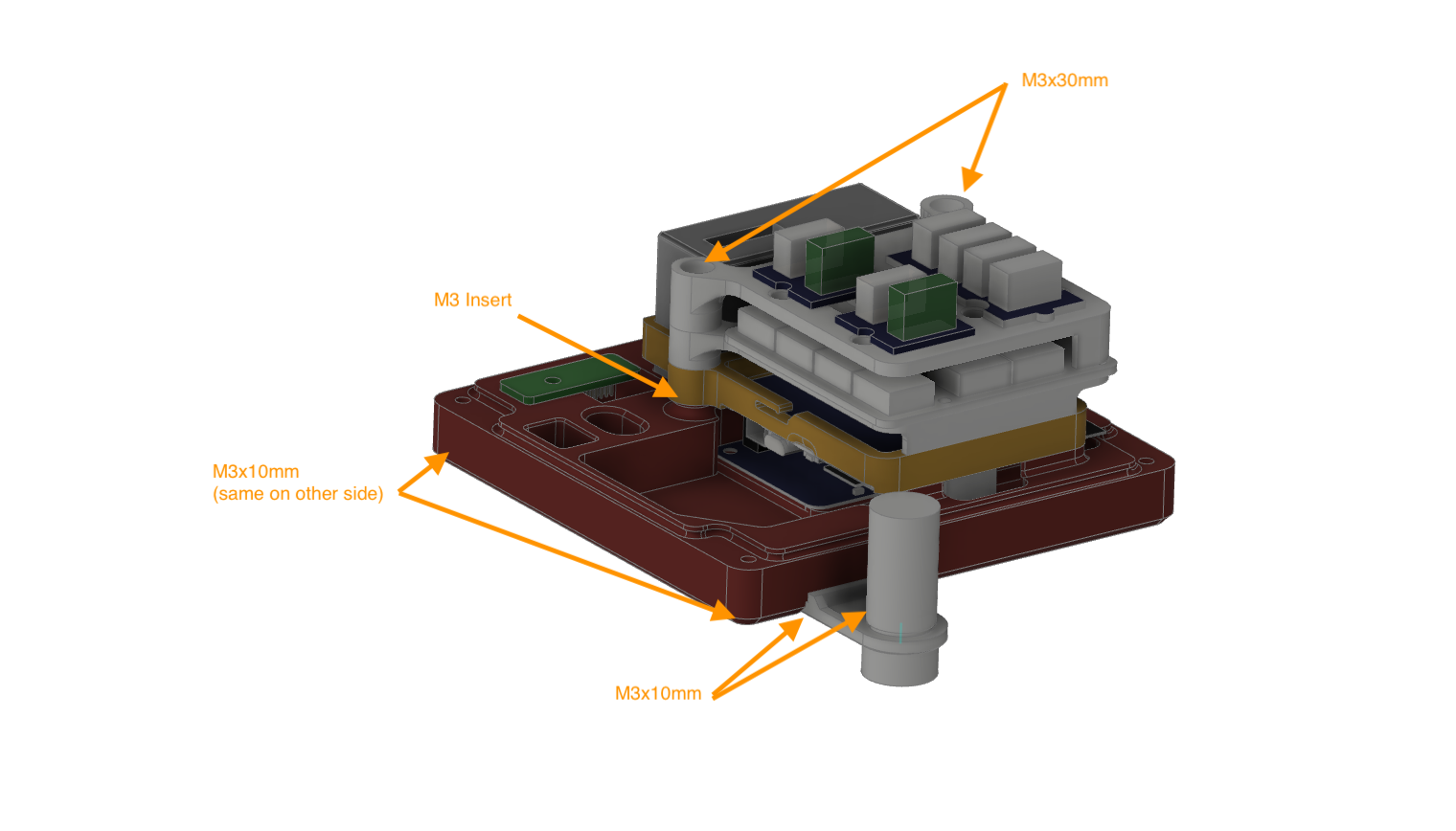 M3x30mm

M3 Insert

M3x10mm
(same on other side)

M3x10mm